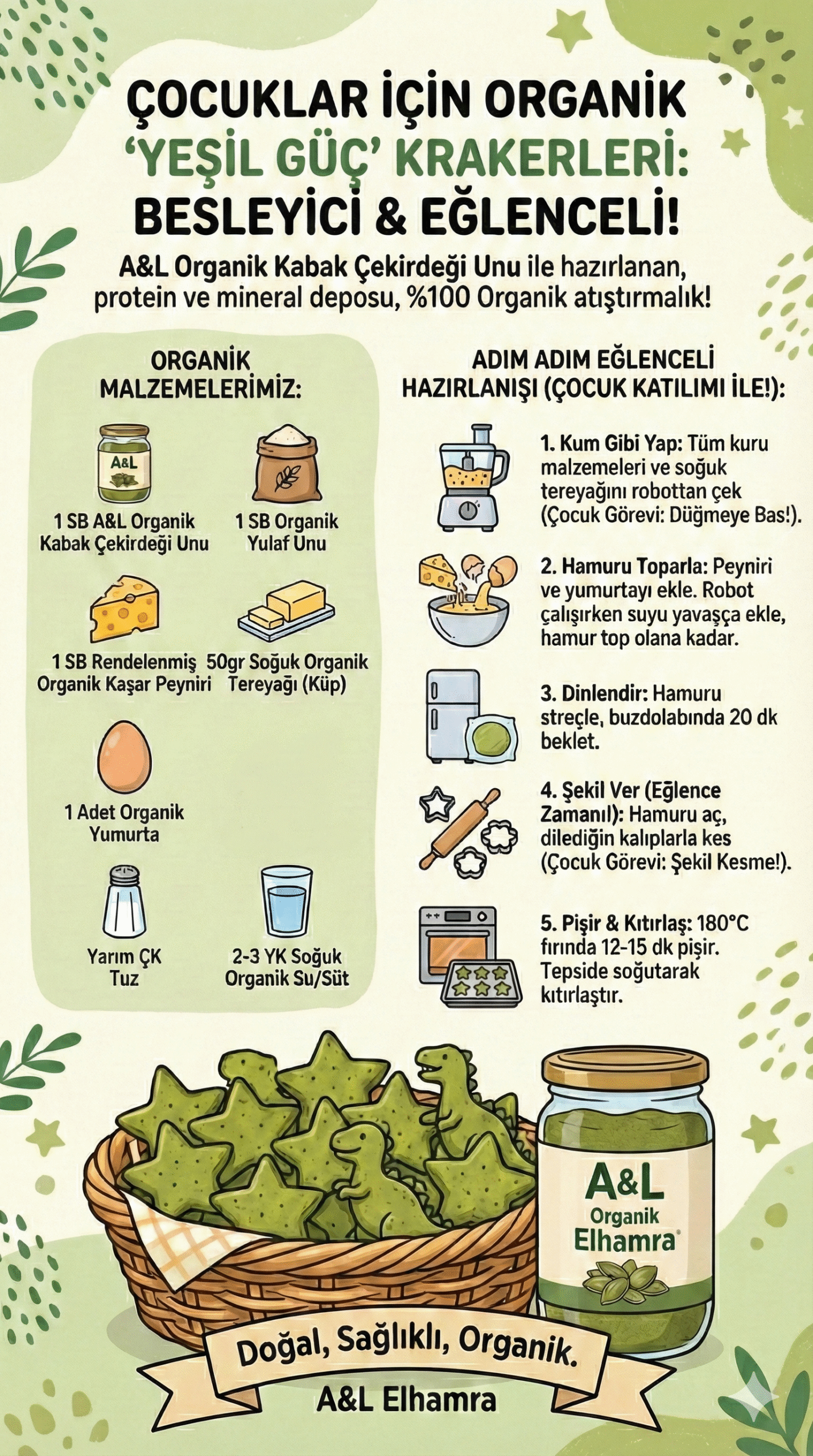 ÇOCUKLAR İÇİN ORGANİK 'YEŞİL GÜÇ' KRAKERLERİ: BESLEYİCİ & EĞLENCELİ!

A&L Organik Kabak Çekirdeği Unu ile hazırlanan, protein ve mineral deposu, %100 Organik atıştırmalık!

ORGANİK MALZEMELERİMİZ:

A&L

1 SB A&L Organik Kabak Çekirdeği Unu

1 SB Organik Yulaf Unu

1 SB Rendelenmiş Organik Kaşar Peyniri

50gr Soğuk Organik Tereyağı (Küp)

1 Adet Organik Yumurta

Yarım ÇK Tuz

2-3 YK Soğuk Organik Su/Süt

ADIM ADIM EĞLENCELİ HAZIRLANIŞI (ÇOCUK KATILIMI İLE!):

1. Kum Gibi Yap: Tüm kuru malzemeleri ve soğuk tereyağını robottan çek (Çocuk Görevi: Düğmeye Bas!).

2. Hamuru Toparla: Peyniri ve yumurtayı ekle. Robot çalışırken suyu yavaşça ekle, hamur top olana kadar.

3. Dinlendir: Hamuru streçle, buzdolabında 20 dk beklet.

4. Şekil Ver (Eğlence Zamanı!): Hamuru aç, dilediğin kalıplarla kes (Çocuk Görevi: Şekil Kesme!).

5. Pişir & Kıtırlaş: 180°C fırında 12-15 dk pişir. Tepside soğutarak kıtırlaştır.

A&L Organik Elhamra

Doğal, Sağlıklı, Organik.

A&L Elhamra